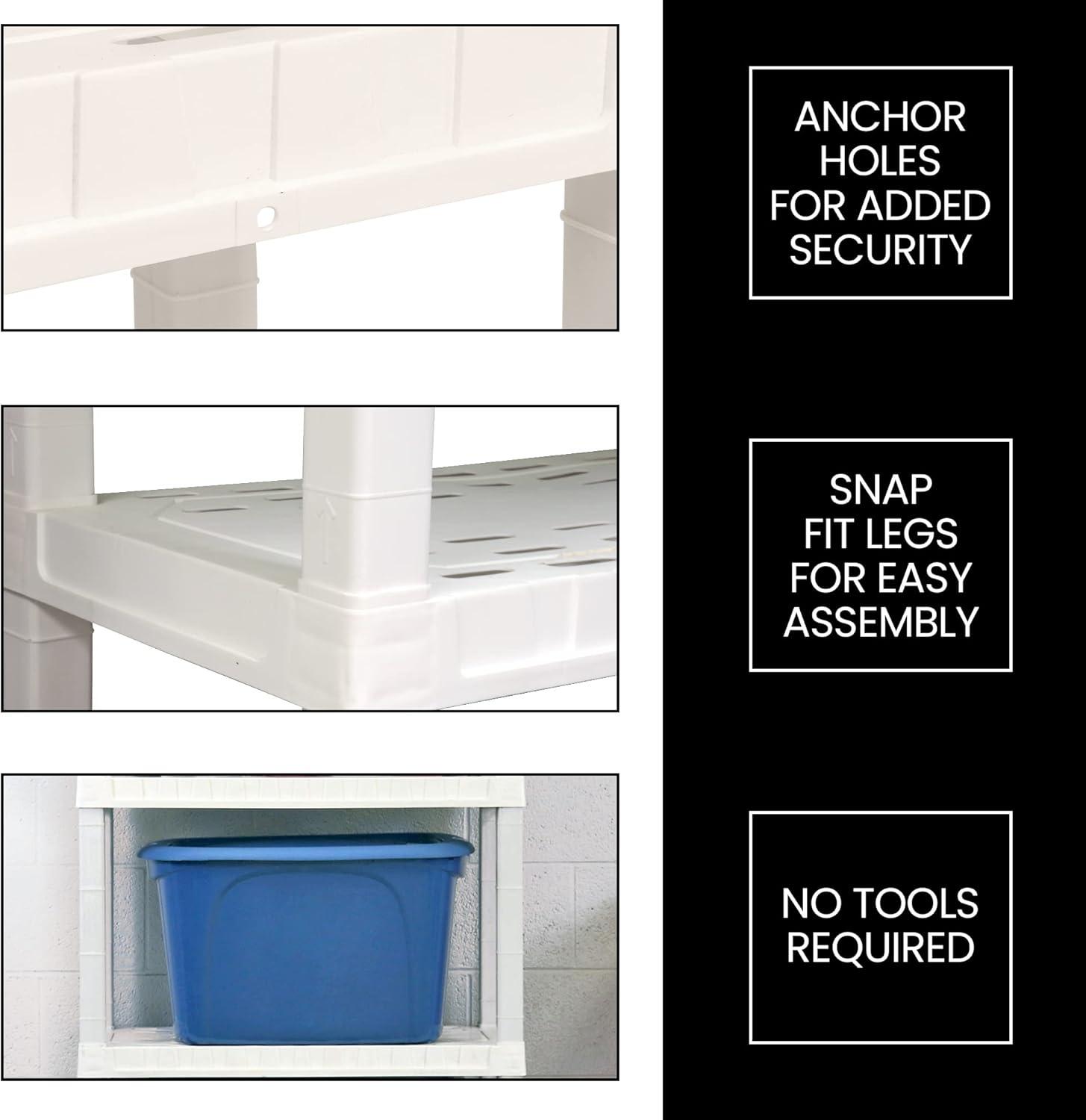 ANCHOR HOLES FOR ADDED SECURITY

SNAP FIT LEGS FOR EASY ASSEMBLY

NO TOOLS REQUIRED