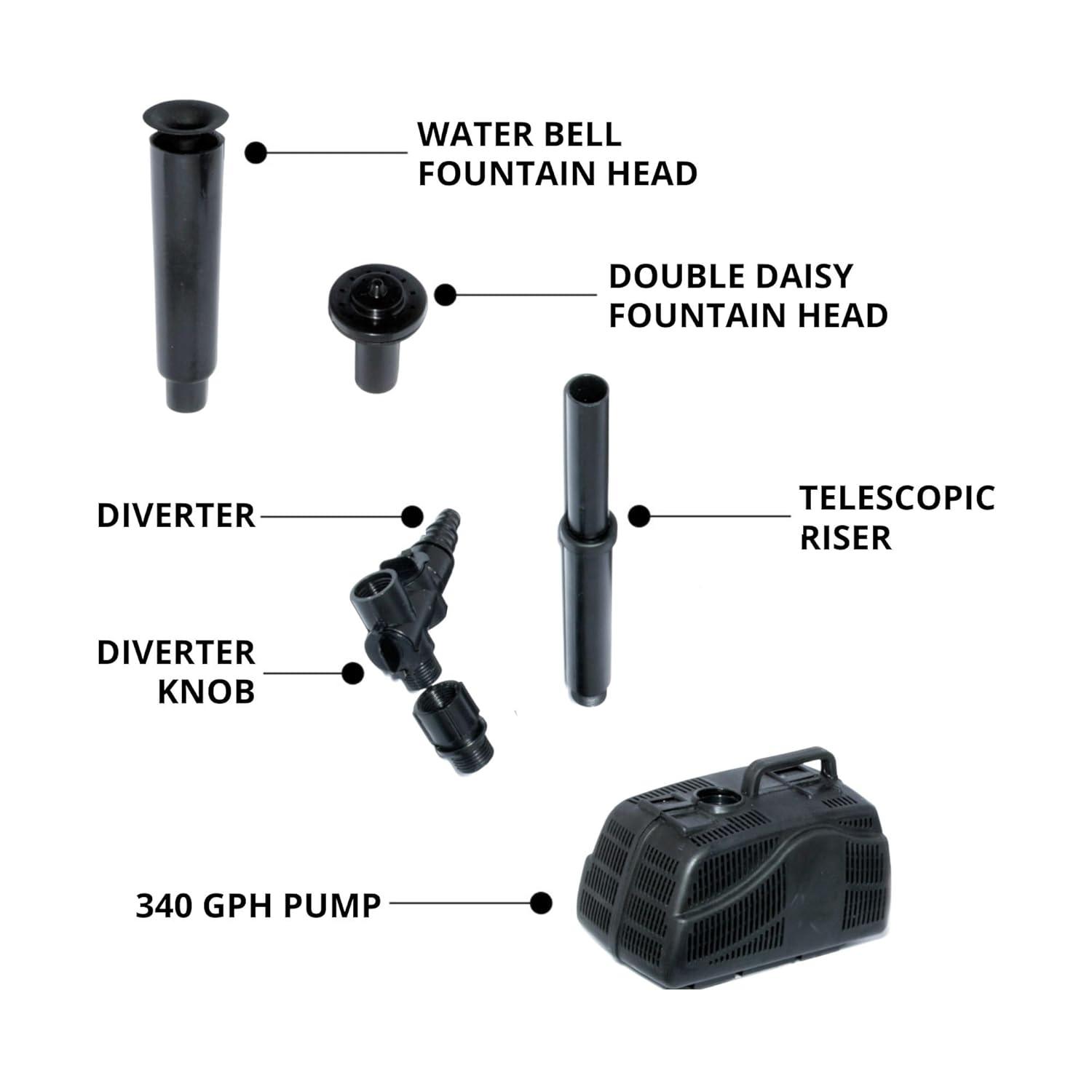 WATER BELL FOUNTAIN HEAD

DOUBLE DAISY FOUNTAIN HEAD

DIVERTER

TELESCOPIC RISER

DIVERTER KNOB

340 GPH PUMP