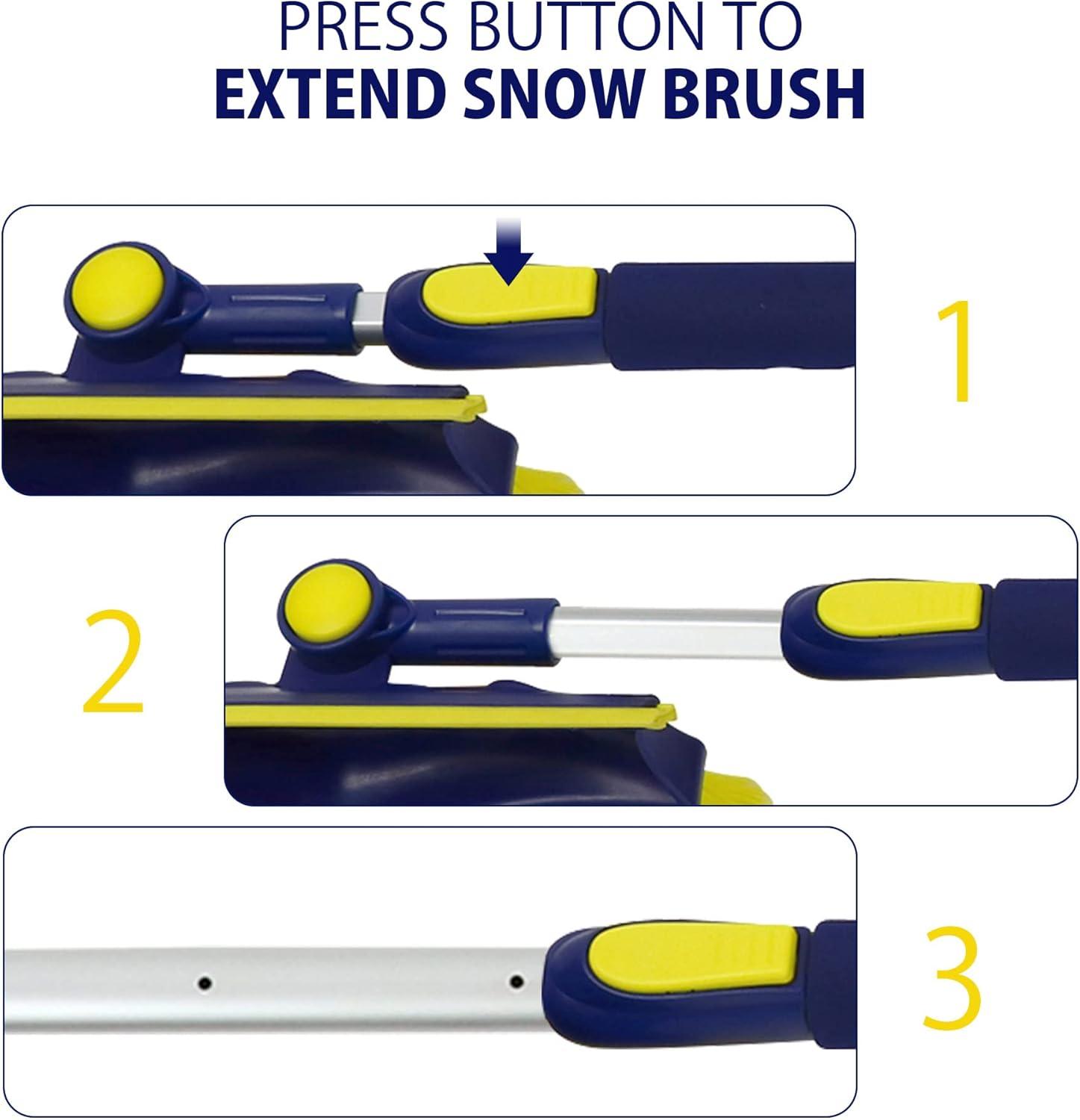 PRESS BUTTON TO
EXTEND SNOW BRUSH

1

2

3